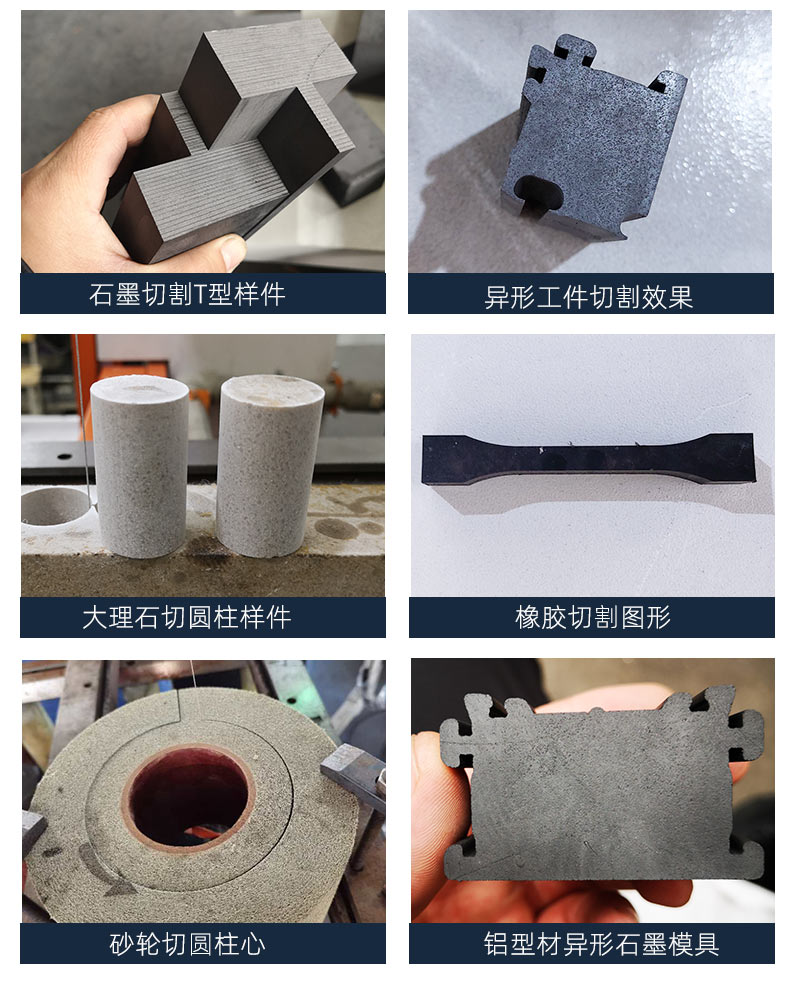 石墨切割T型样件

异形工件切割效果

大理石切圆柱样件

橡胶切割图形

砂轮切圆柱心

铝型材异形石墨模具